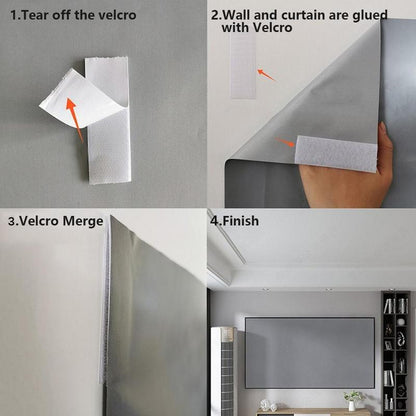 1.Tear off the velcro

2.Wall and curtain are glued with Velcro

3.Velcro Merge

4.Finish